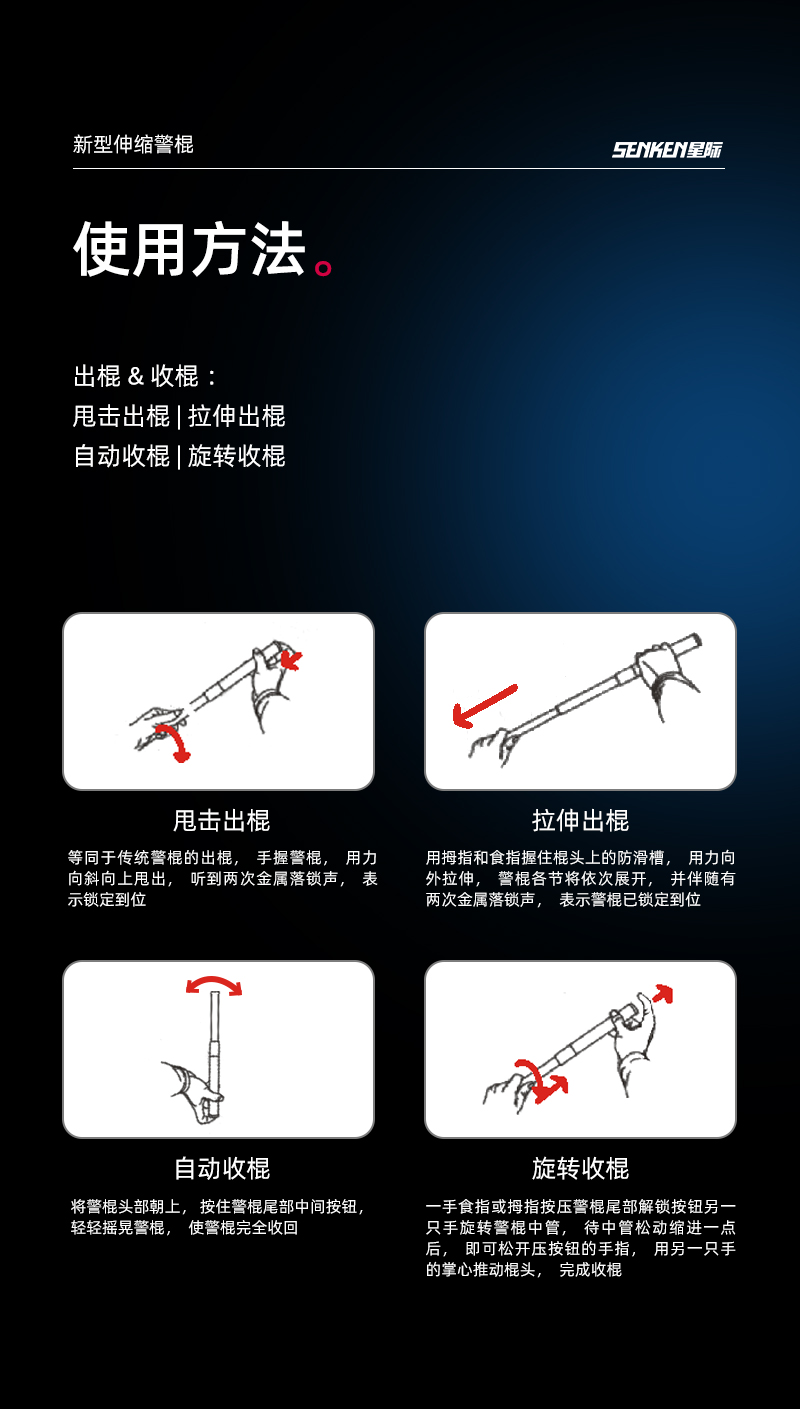 新型伸缩警棍

SENKEN星际

使用方法。

出棍 & 收棍：
甩击出棍 | 拉伸出棍
自动收棍 | 旋转收棍

甩击出棍

等同于传统警棍的出棍， 手握警棍， 用力向斜向上甩出， 听到两次金属落锁声， 表示锁定到位

拉伸出棍

用拇指和食指握住棍头上的防滑槽， 用力向外拉伸， 警棍各节将依次展开， 并伴随有两次金属落锁声， 表示警棍已锁定到位

自动收棍

将警棍头部朝上， 按住警棍尾部中间按钮， 轻轻摇晃警棍， 使警棍完全收回

旋转收棍

一手食指或拇指按压警棍尾部解锁按钮另一只手旋转警棍中管， 待中管松动缩进一点后， 即可松开压按钮的手指， 用另一只手的掌心推动棍头， 完成收棍